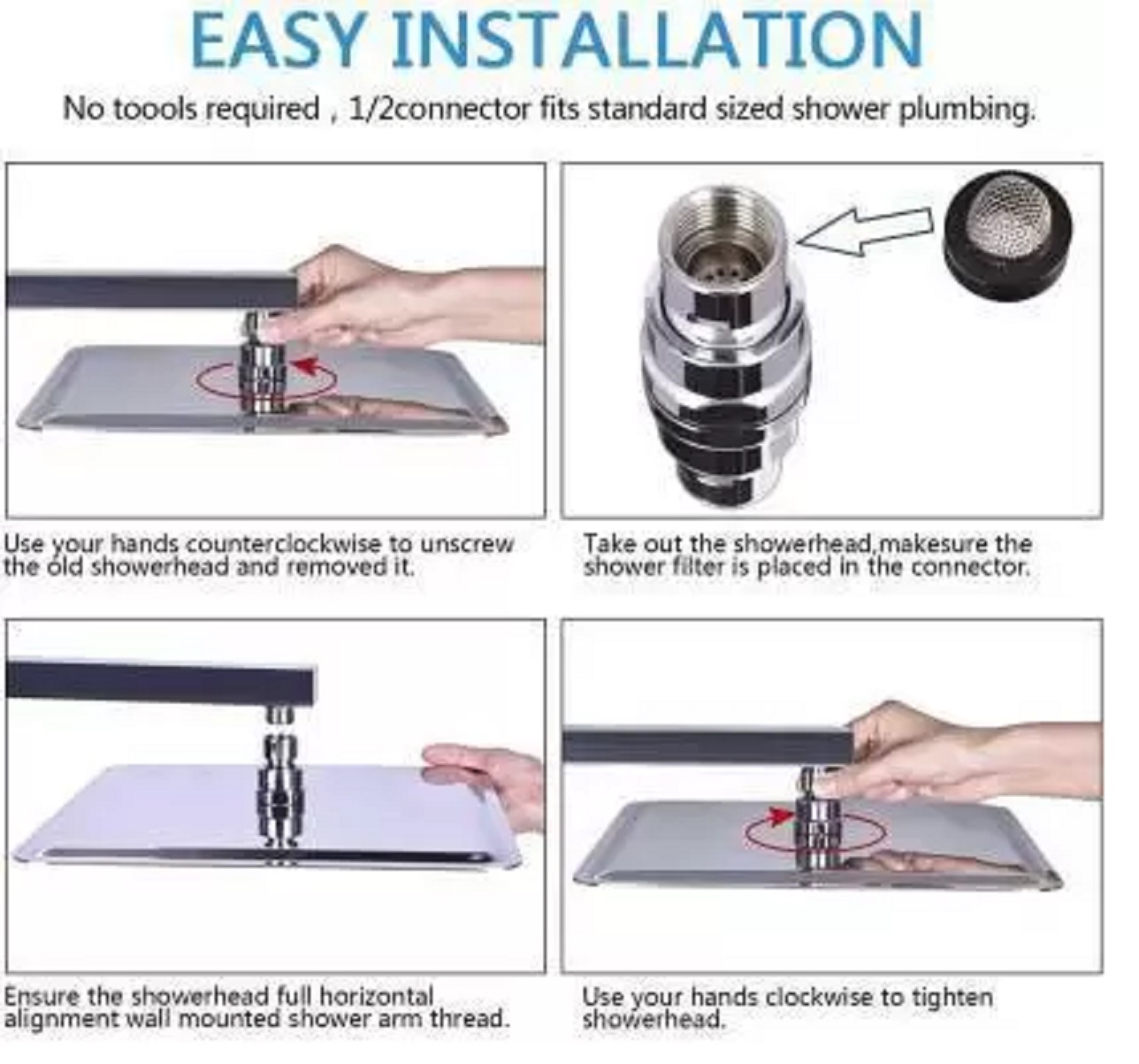 EASY INSTALLATION

No toools required , 1/2connector fits standard sized shower plumbing.

Use your hands counterclockwise to unscrew the old showerhead and removed it.

Take out the showerhead,makesure the shower filter is placed in the connector.

Ensure the showerhead full horizontal alignment wall mounted shower arm thread.

Use your hands clockwise to tighten showerhead.